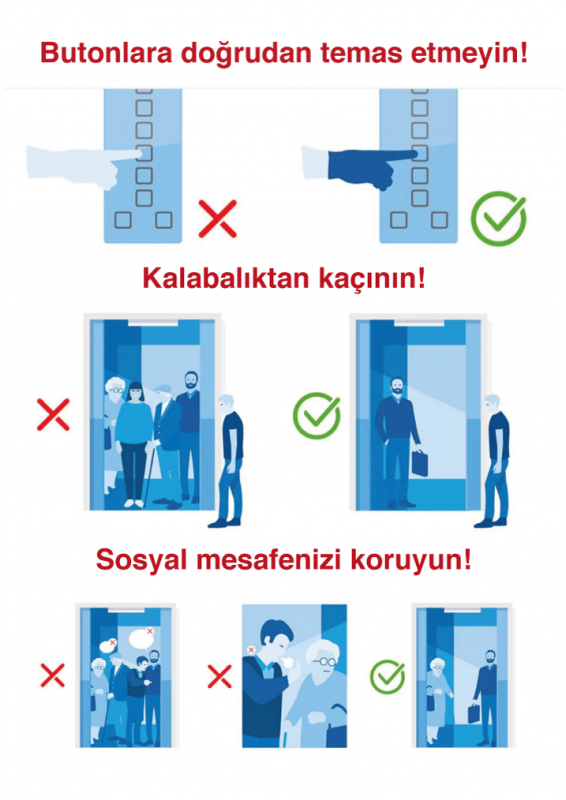 Butonlara doğrudan temas etmeyin!

Kalabalıktan kaçının!

Sosyal mesafenizi koruyun!